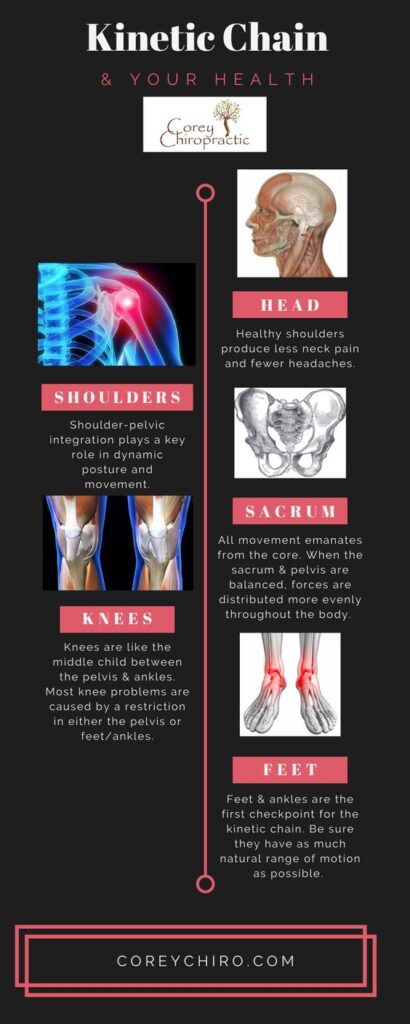 Kinetic Chain

& YOUR HEALTH

Corey Chiropractic

HEAD

Healthy shoulders produce less neck pain and fewer headaches.

SHOULDERS

Shoulder-pelvic integration plays a key role in dynamic posture and movement.

SACRUM

All movement emanates from the core. When the sacrum & pelvis are balanced, forces are distributed more evenly throughout the body.

KNEES

Knees are like the middle child between the pelvis & ankles. Most knee problems are caused by a restriction in either the pelvis or feet/ankles.

FEET

Feet & ankles are the first checkpoint for the kinetic chain. Be sure they have as much natural range of motion as possible.

COREYCHIRO.COM